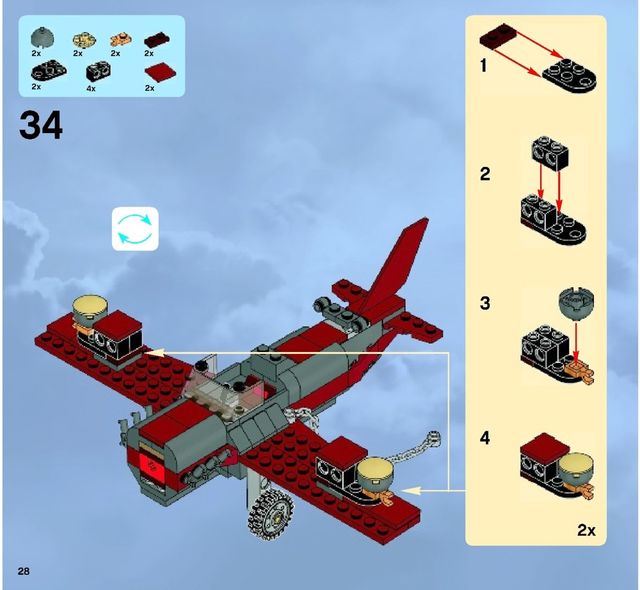 2x 2x 2x 2x
2x 4x 2x

34

1

2

3

4

2x

28