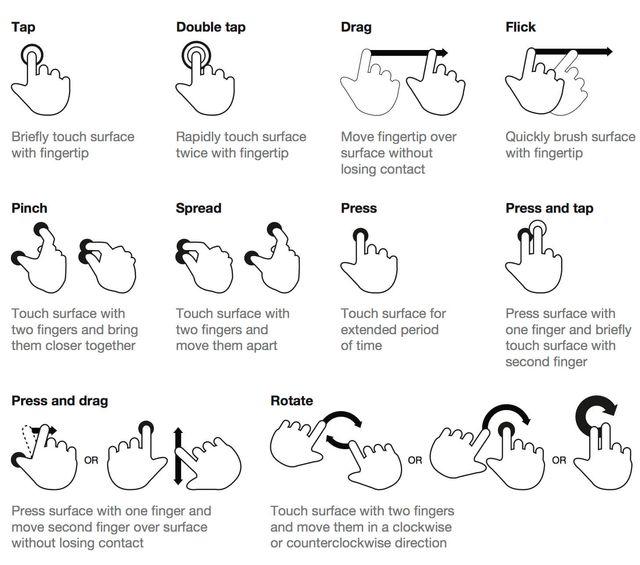 Tap

Briefly touch surface with fingertip

Double tap

Rapidly touch surface twice with fingertip

Drag

Move fingertip over surface without losing contact

Flick

Quickly brush surface with fingertip

Pinch

Touch surface with two fingers and bring them closer together

Spread

Touch surface with two fingers and move them apart

Press

Touch surface for extended period of time

Press and tap

Press surface with one finger and briefly touch surface with second finger

Press and drag

OR

Press surface with one finger and move second finger over surface without losing contact

Rotate

OR

OR

Touch surface with two fingers and move them in a clockwise or counterclockwise direction